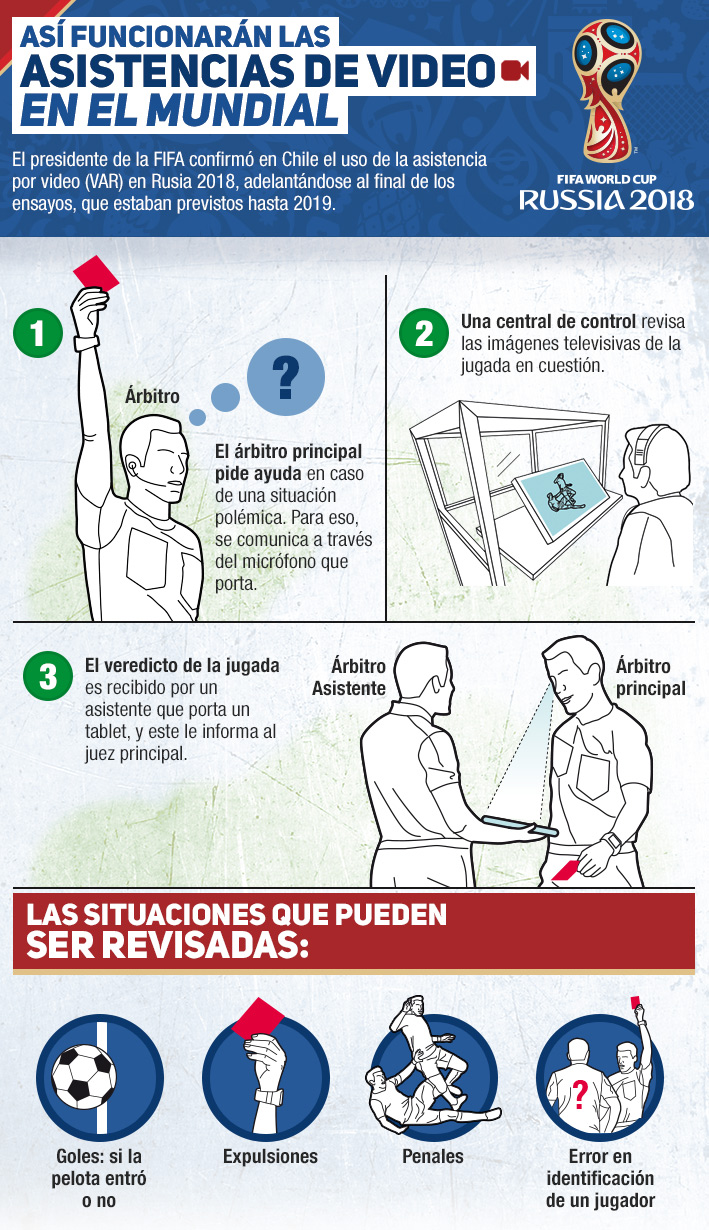 ASÍ FUNCIONARÁN LAS
ASISTENCIAS DE VIDEO
EN EL MUNDIAL

El presidente de la FIFA confirmó en Chile el uso de la asistencia por video (VAR) en Rusia 2018, adelantándose al final de los ensayos, que estaban previstos hasta 2019.

FIFA WORLD CUP
RUSSIA 2018

1

Árbitro

?

El árbitro principal pide ayuda en caso de una situación polémica. Para eso, se comunica a través del micrófono que porta.

2

Una central de control revisa las imágenes televisivas de la jugada en cuestión.

3

El veredicto de la jugada es recibido por un asistente que porta un tablet, y este le informa al juez principal.

Árbitro Asistente

Árbitro principal

LAS SITUACIONES QUE PUEDEN
SER REVISADAS:

Goles: si la pelota entró o no

Expulsiones

Penales

?

Error en identificación de un jugador